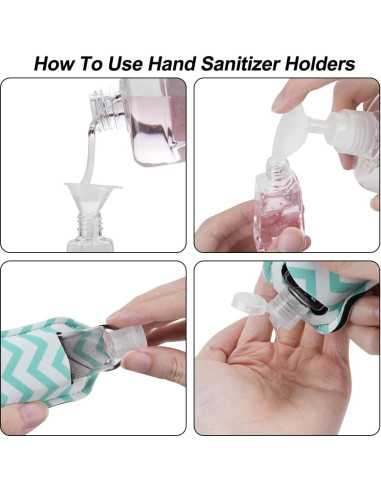 How To Use Hand Sanitizer Holders