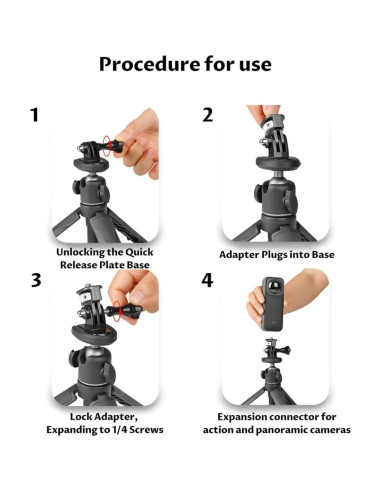 Procedure for use

1

Unlocking the Quick Release Plate Base

2

Adapter Plugs into Base

3

Lock Adapter, Expanding to 1/4 Screws

4

Expansion connector for action and panoramic cameras