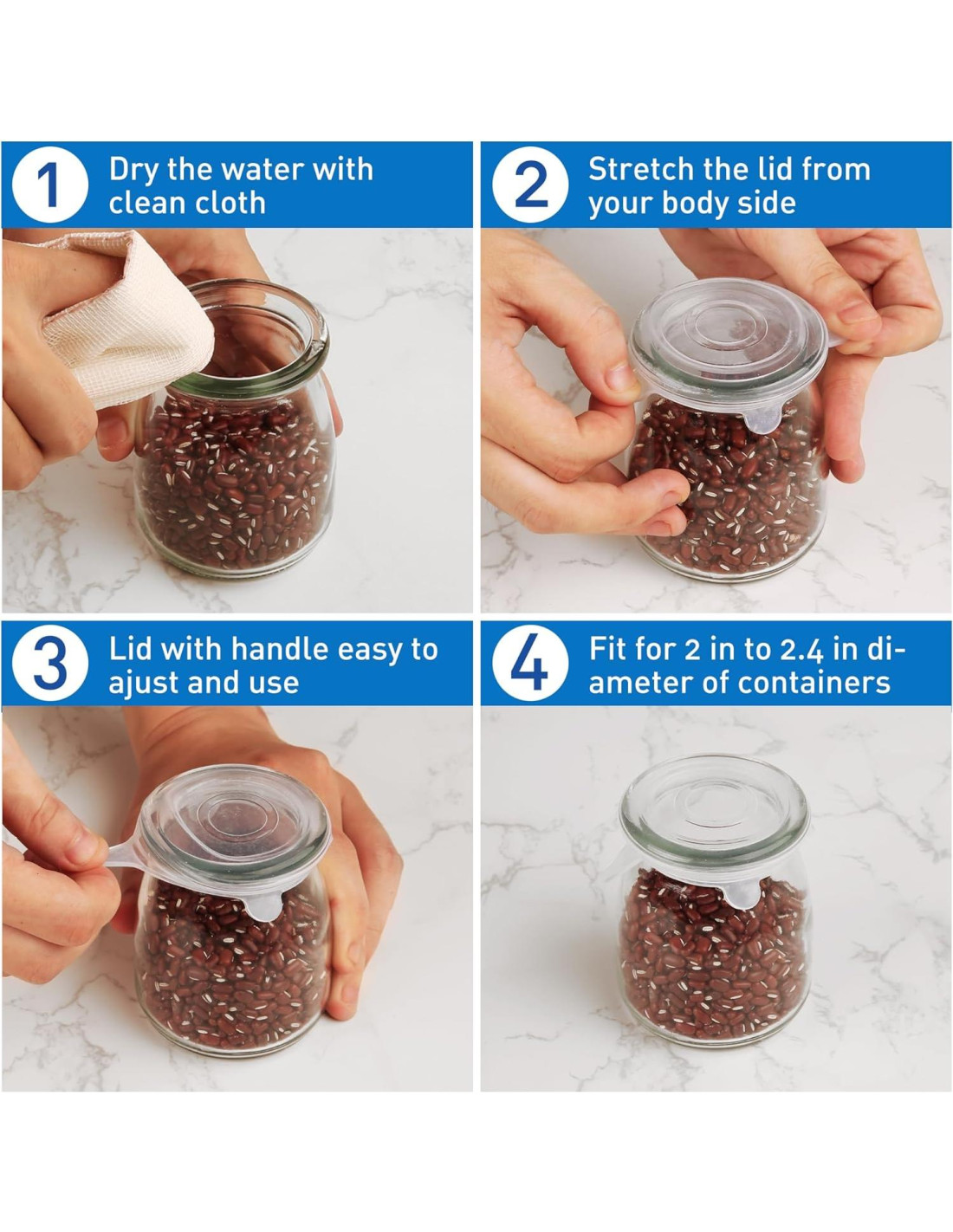 1 Dry the water with clean cloth

2 Stretch the lid from your body side

3 Lid with handle easy to ajust and use

4 Fit for 2 in to 2.4 in diameter of containers