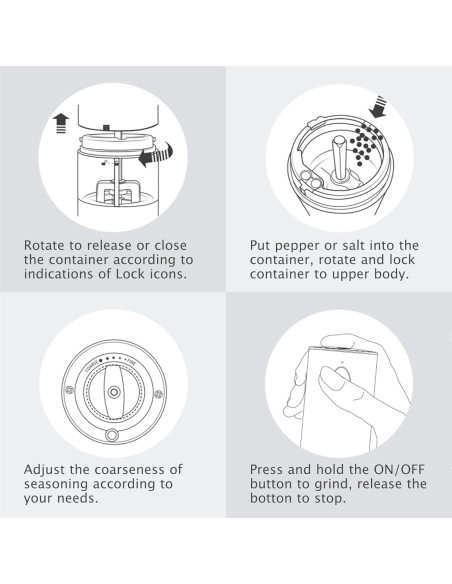 Rotate to release or close the container according to indications of Lock icons.

Put pepper or salt into the container, rotate and lock container to upper body.

COARSE FINE

Adjust the coarseness of seasoning according to your needs.

Press and hold the ON/OFF button to grind, release the botton to stop.