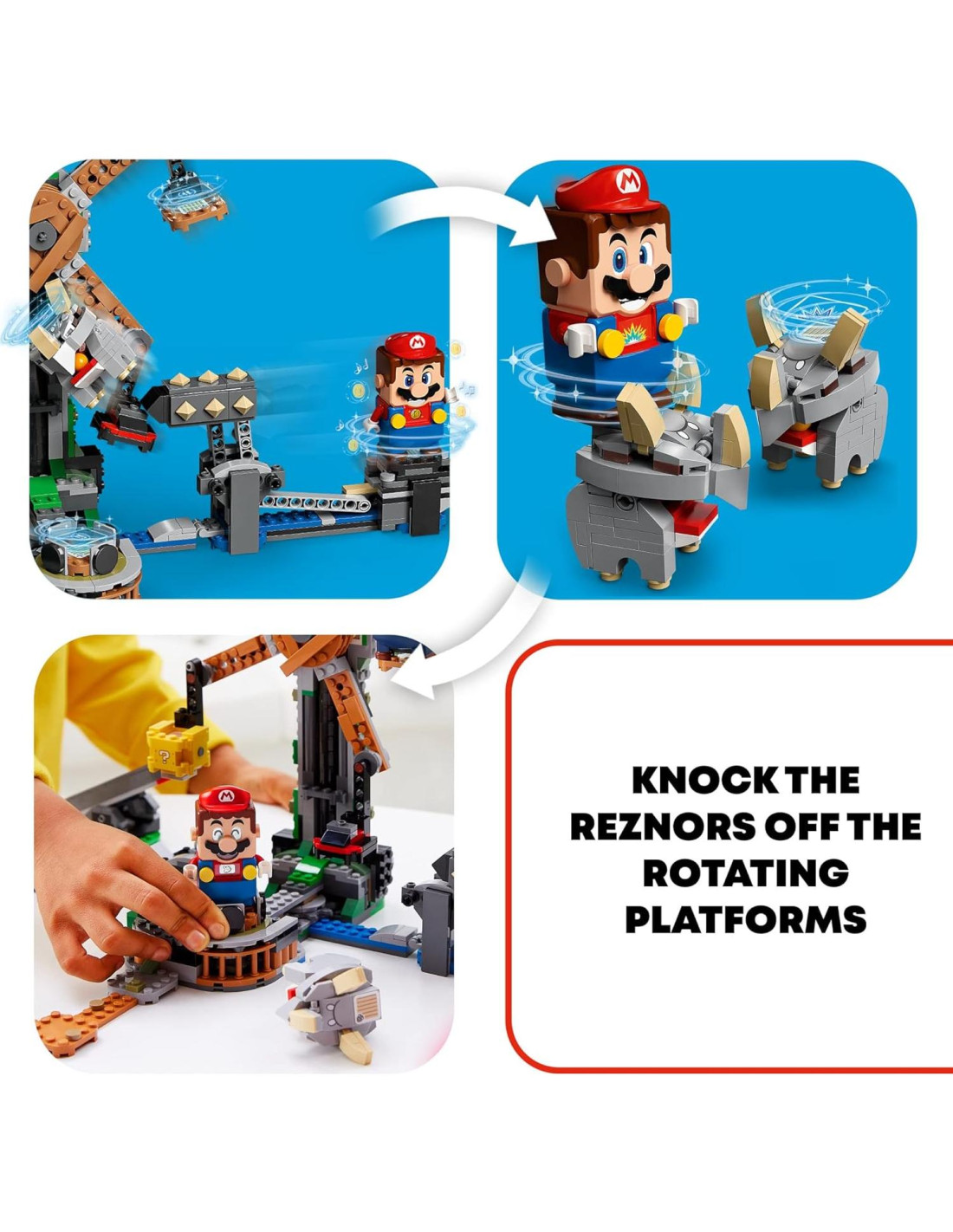 KNOCK THE REZNORS OFF THE ROTATING PLATFORMS