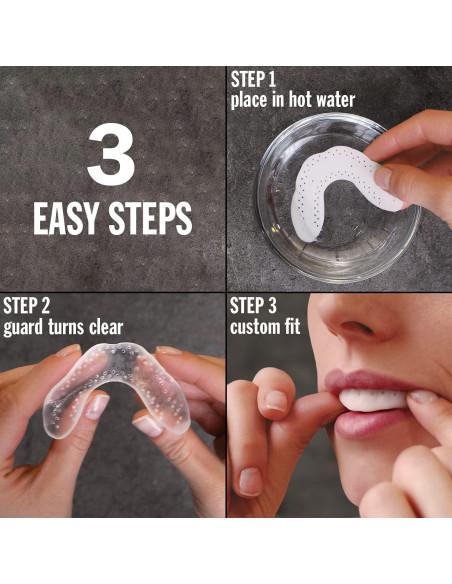 3
EASY STEPS

STEP 1
place in hot water

STEP 2
guard turns clear

STEP 3
custom fit