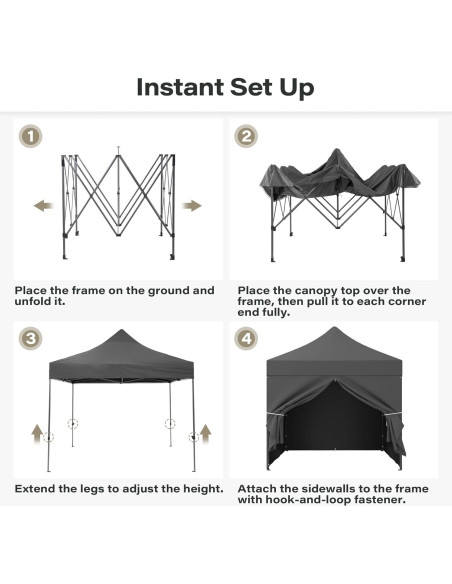 Instant Set Up

1

Place the frame on the ground and unfold it.

2

Place the canopy top over the frame, then pull it to each corner end fully.

3

Extend the legs to adjust the height.

4

Attach the sidewalls to the frame with hook-and-loop fastener.