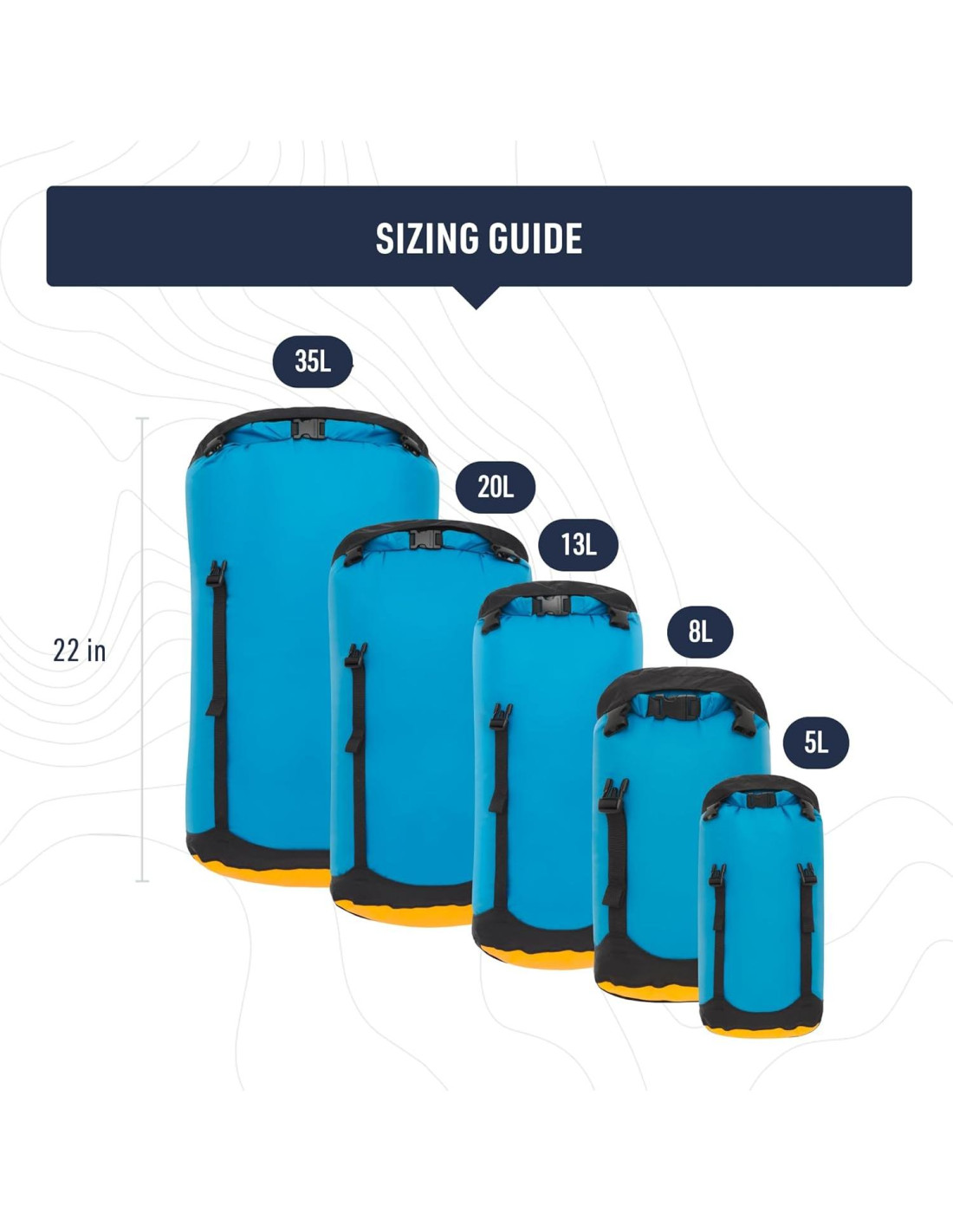 SIZING GUIDE

35L

20L

13L

8L

5L

22 in