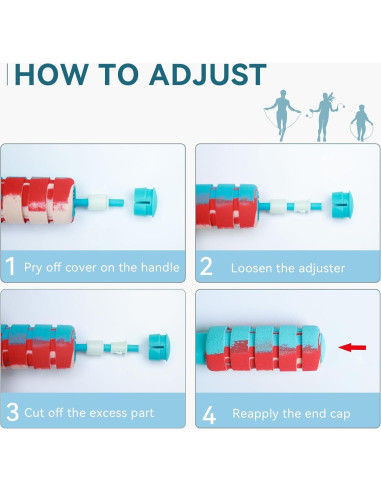 HOW TO ADJUST

1 Pry off cover on the handle

2 Loosen the adjuster

3 Cut off the excess part

4 Reapply the end cap