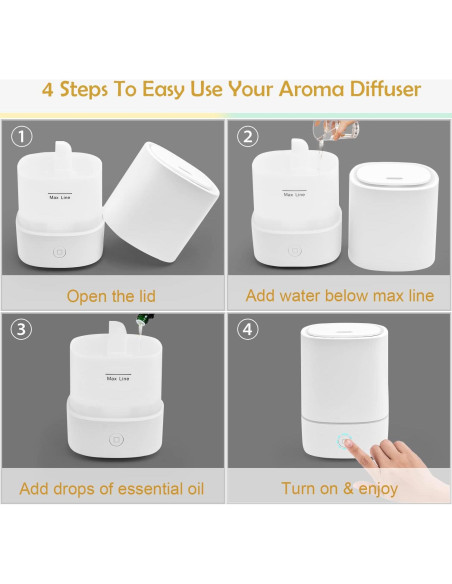 4 Steps To Easy Use Your Aroma Diffuser

1

Max Line

Open the lid

2

Max Line

Add water below max line

3

Max Line

Add drops of essential oil

4

Turn on & enjoy