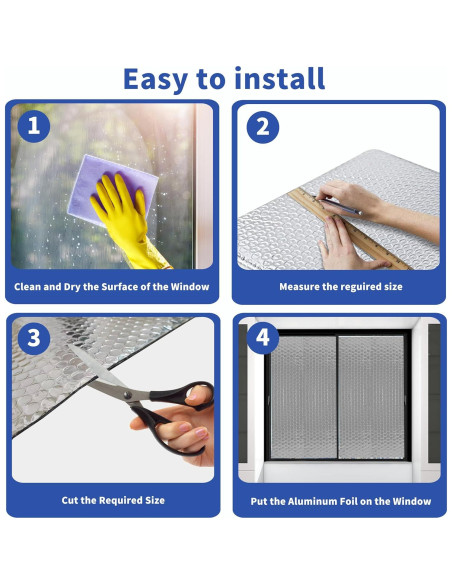 Easy to install

1

Clean and Dry the Surface of the Window

2

Measure the reguired size

3

Cut the Required Size

4

Put the Aluminum Foil on the Window