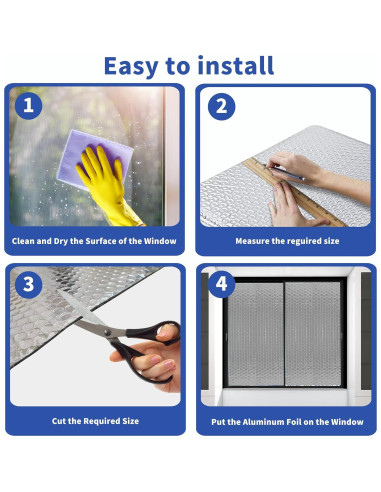 Easy to install

1

Clean and Dry the Surface of the Window

2

Measure the reguired size

3

Cut the Required Size

4

Put the Aluminum Foil on the Window