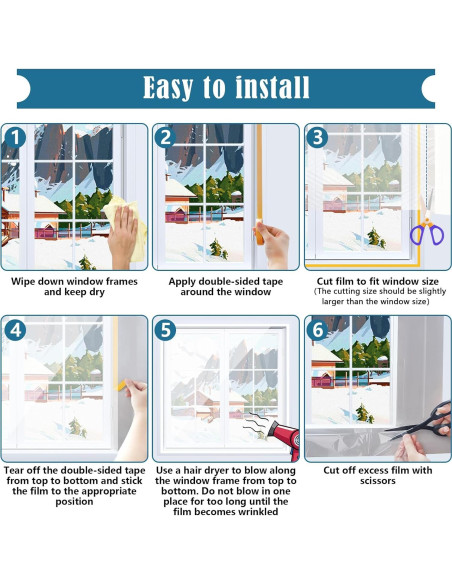 Easy to install

1

Wipe down window frames and keep dry

2

Apply double-sided tape around the window

3

Cut film to fit window size
(The cutting size should be slightly larger than the window size)

4

Tear off the double-sided tape from top to bottom and stick the film to the appropriate position

5

Use a hair dryer to blow along the window frame from top to bottom. Do not blow in one place for too long until the film becomes wrinkled

6

Cut off excess film with scissors