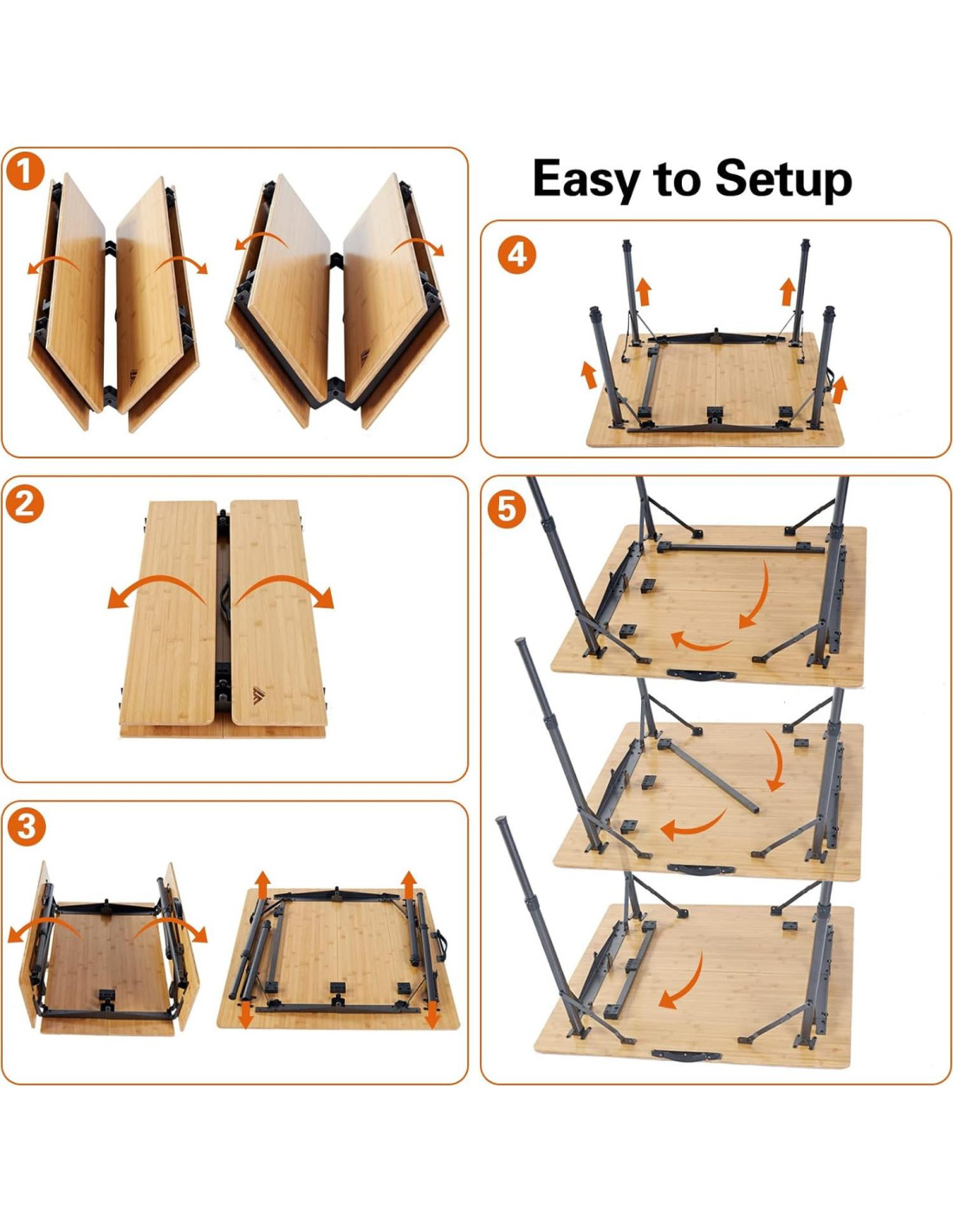 1

Easy to Setup

4

2

5

3