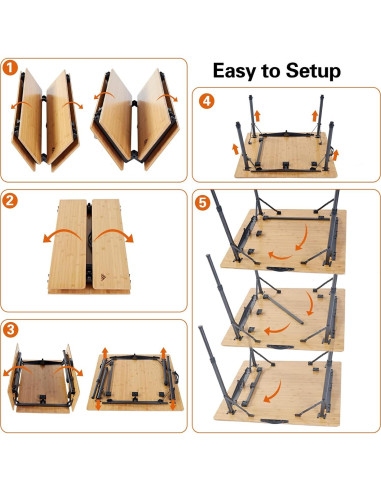 1

Easy to Setup

4

2

5

3