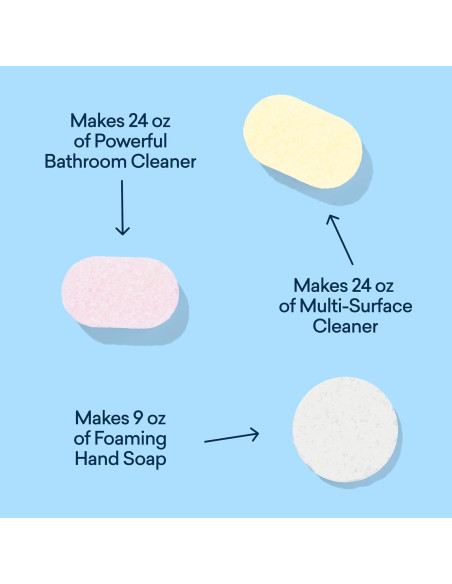 Makes 24 oz of Powerful Bathroom Cleaner

Makes 24 oz of Multi-Surface Cleaner

Makes 9 oz of Foaming Hand Soap