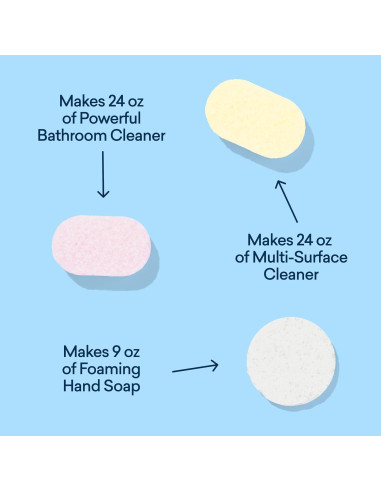 Makes 24 oz of Powerful Bathroom Cleaner

Makes 24 oz of Multi-Surface Cleaner

Makes 9 oz of Foaming Hand Soap