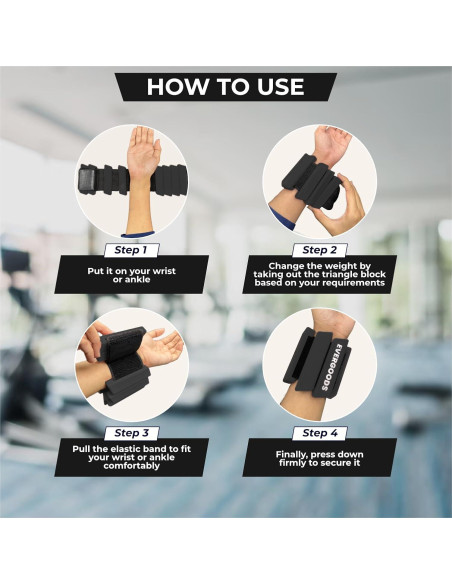 HOW TO USE

Step 1

Put it on your wrist or ankle

Step 2

Change the weight by taking out the triangle block based on your requirements

Step 3

Pull the elastic band to fit your wrist or ankle comfortably

EVERGOODS

Step 4

Finally, press down firmly to secure it