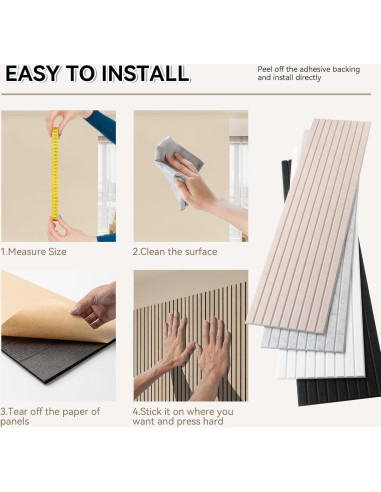 EASY TO INSTALL

Peel off the adhesive backing and install directly

1.Measure Size

2.Clean the surface

3.Tear off the paper of panels

4.Stick it on where you want and press hard