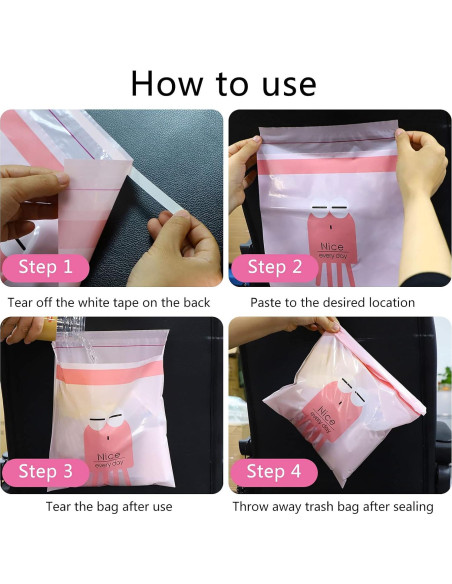 How to use

Step 1

Tear off the white tape on the back

Nice
every day

Step 2

Paste to the desired location

Nice
every day

Step 3

Tear the bag after use

Nice
every day

Step 4

Throw away trash bag after sealing