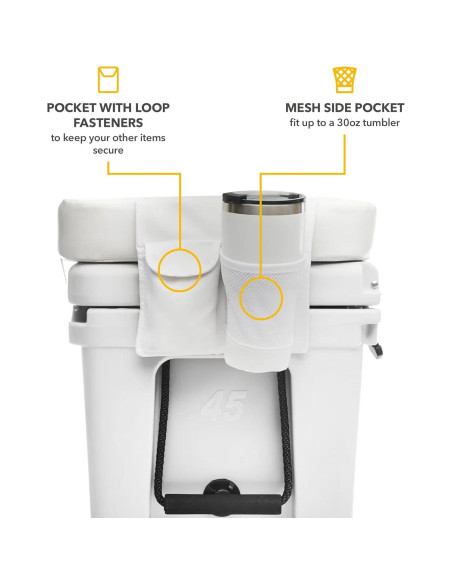 POCKET WITH LOOP FASTENERS
to keep your other items secure

MESH SIDE POCKET
fit up to a 30oz tumbler

45