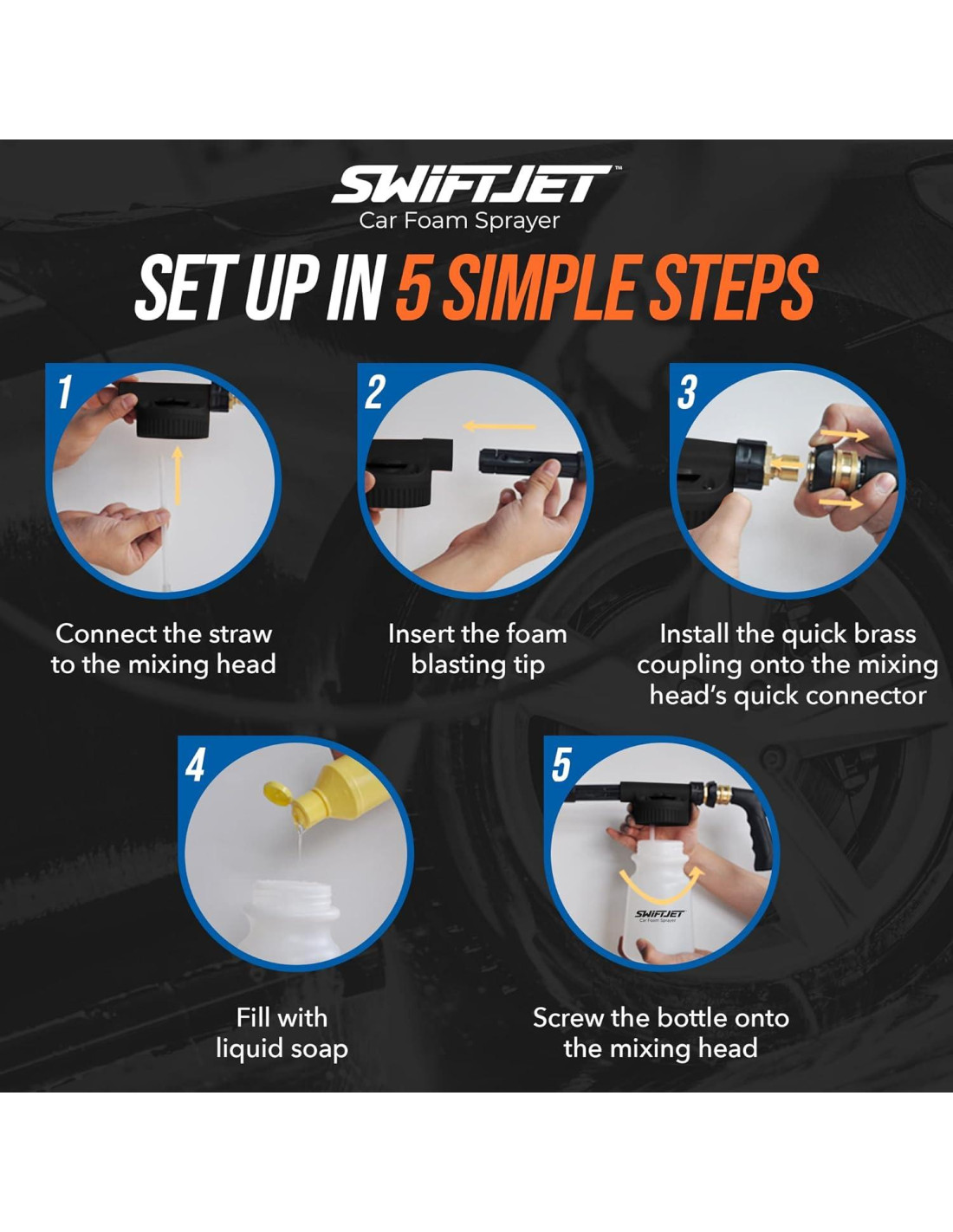 SWIFTJET™
Car Foam Sprayer

SET UP IN 5 SIMPLE STEPS

1
Connect the straw to the mixing head

2
Insert the foam blasting tip

3
Install the quick brass coupling onto the mixing head's quick connector

4
Fill with liquid soap

5
SWIFTJET
Car Foam Sprayer
Screw the bottle onto the mixing head