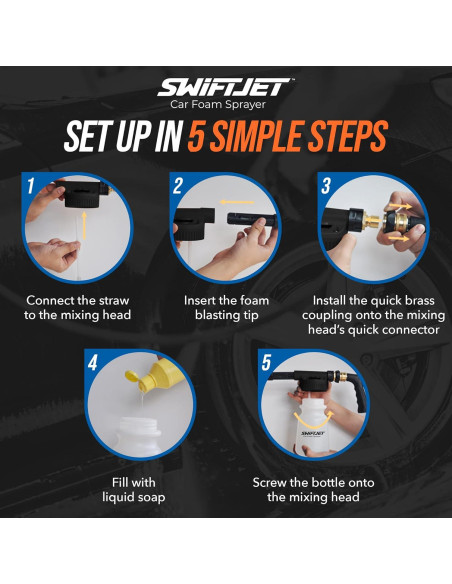 SWIFTJET™
Car Foam Sprayer

SET UP IN 5 SIMPLE STEPS

1
Connect the straw to the mixing head

2
Insert the foam blasting tip

3
Install the quick brass coupling onto the mixing head's quick connector

4
Fill with liquid soap

5
SWIFTJET
Screw the bottle onto the mixing head