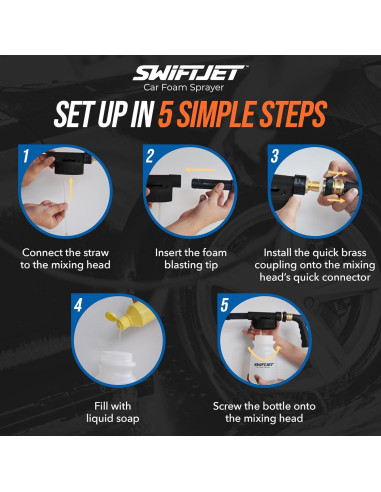 SWIFTJET™
Car Foam Sprayer

SET UP IN 5 SIMPLE STEPS

1
Connect the straw to the mixing head

2
Insert the foam blasting tip

3
Install the quick brass coupling onto the mixing head's quick connector

4
Fill with liquid soap

5
SWIFTJET
Screw the bottle onto the mixing head