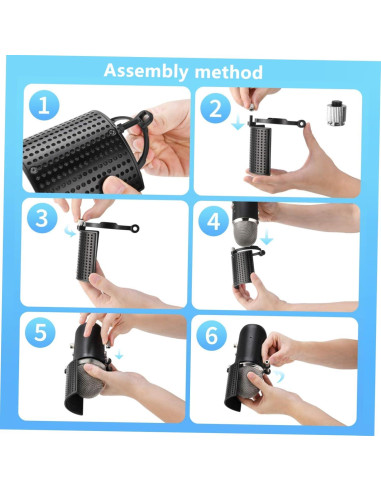 Assembly method

1

2

3

4

5

6