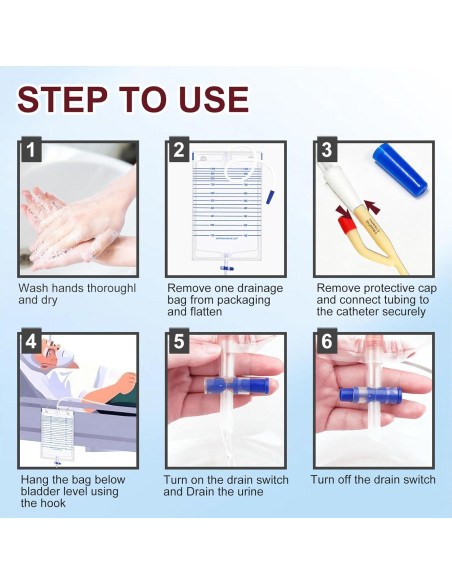 STEP TO USE

1

Wash hands thoroughl and dry

2

Remove one drainage bag from packaging and flatten

3

Remove protective cap and connect tubing to the catheter securely

4

Hang the bag below bladder level using the hook

5

Turn on the drain switch and Drain the urine

6

Turn off the drain switch