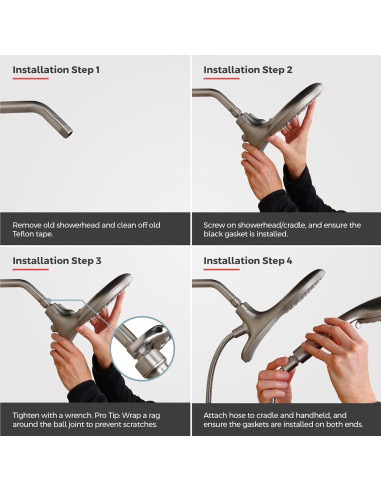 Installation Step 1

Remove old showerhead and clean off old Teflon tape.

Installation Step 2

Screw on showerhead/cradle, and ensure the black gasket is installed.

Installation Step 3

Tighten with a wrench. Pro Tip: Wrap a rag around the ball joint to prevent scratches.

Installation Step 4

Attach hose to cradle and handheld, and ensure the gaskets are installed on both ends.