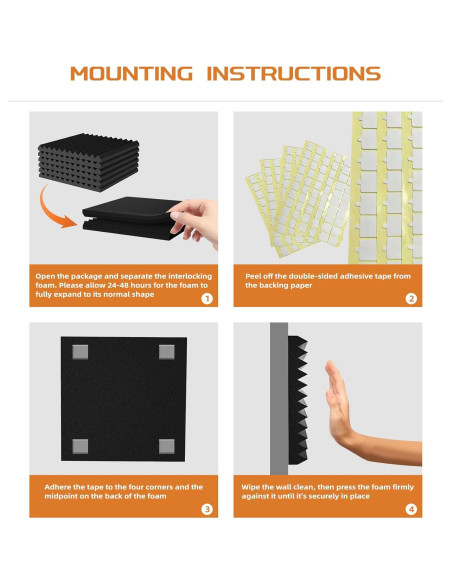 MOUNTING INSTRUCTIONS

Open the package and separate the interlocking foam. Please allow 24-48 hours for the foam to fully expand to its normal shape

1

Peel off the double-sided adhesive tape from the backing paper

2

Adhere the tape to the four corners and the midpoint on the back of the foam

3

Wipe the wall clean, then press the foam firmly against it until it's securely in place

4