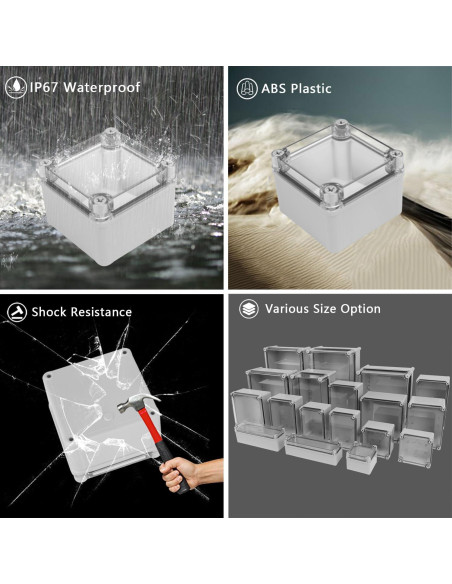 IP67 Waterproof

ABS Plastic

Shock Resistance

Various Size Option