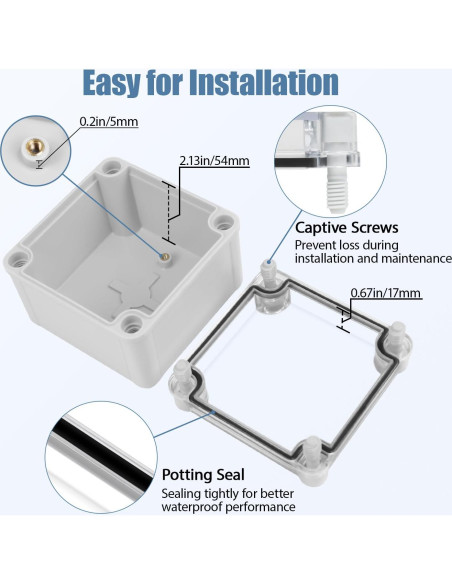 Easy for Installation

0.2in/5mm

2.13in/54mm

Captive Screws
Prevent loss during installation and maintenance

0.67in/17mm

Potting Seal
Sealing tightly for better waterproof performance