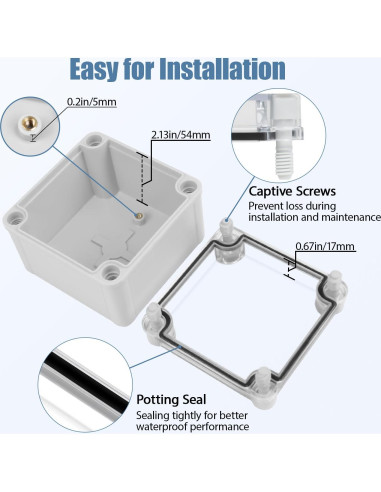 Easy for Installation

0.2in/5mm

2.13in/54mm

Captive Screws
Prevent loss during installation and maintenance

0.67in/17mm

Potting Seal
Sealing tightly for better waterproof performance