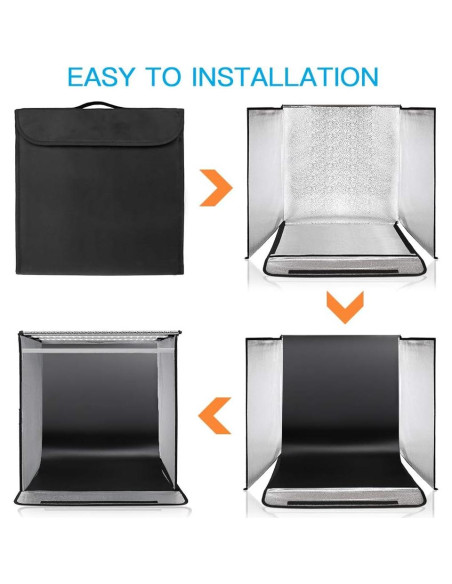 EASY TO INSTALLATION