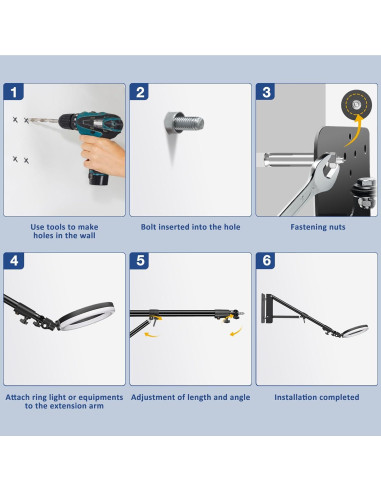 1

Use tools to make holes in the wall

2

Bolt inserted into the hole

3

Fastening nuts

4

Attach ring light or equipments to the extension arm

5

Adjustment of length and angle

6

Installation completed