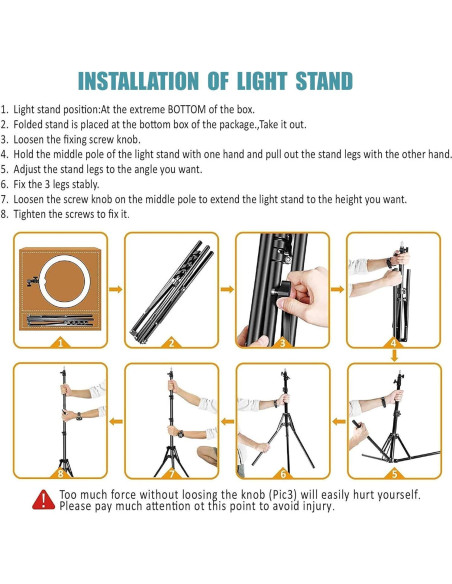 INSTALLATION OF LIGHT STAND

1. Light stand position:At the extreme BOTTOM of the box.
2. Folded stand is placed at the bottom box of the package.,Take it out.
3. Loosen the fixing screw knob.
4. Hold the middle pole of the light stand with one hand and pull out the stand legs with the other hand.
5. Adjust the stand legs to the angle you want.
6. Fix the 3 legs stably.
7. Loosen the screw knob on the middle pole to extend the light stand to the height you want.
8. Tighten the screws to fix it.

1

2

3

4

8

7

6

5

Too much force without loosing the knob (Pic3) will easily hurt yourself. Please pay much attention ot this point to avoid injury.