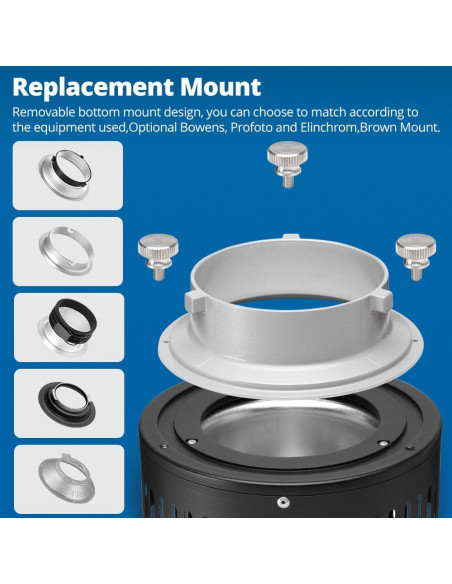 Replacement Mount

Removable bottom mount design, you can choose to match according to the equipment used,Optional Bowens, Profoto and Elinchrom,Brown Mount.