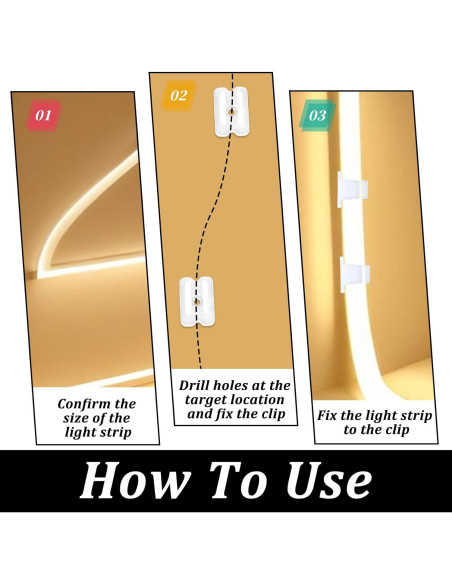 01

Confirm the size of the light strip

02

Drill holes at the target location and fix the clip

03

Fix the light strip to the clip

How To Use