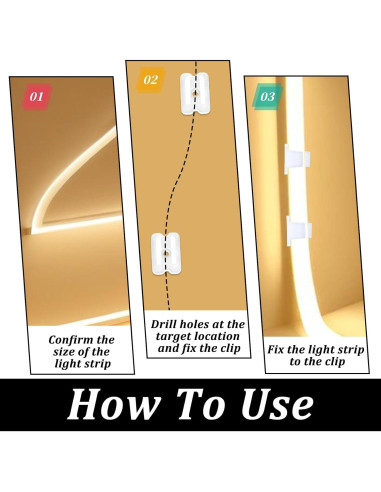 01

Confirm the size of the light strip

02

Drill holes at the target location and fix the clip

03

Fix the light strip to the clip

How To Use