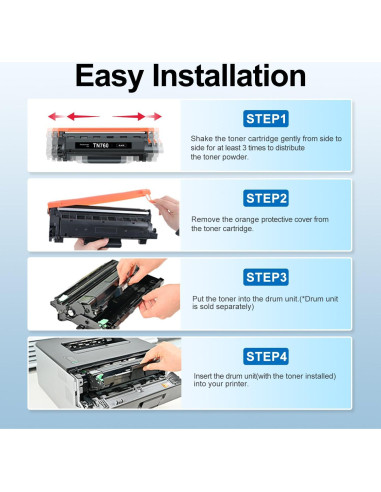 Easy Installation

TN760

STEP1

Shake the toner cartridge gently from side to side for at least 3 times to distribute the toner powder.

STEP2

Remove the orange protective cover from the toner cartridge.

STEP3

Put the toner into the drum unit.(*Drum unit is sold separately)

STEP4

Insert the drum unit(with the toner installed) into your printer.