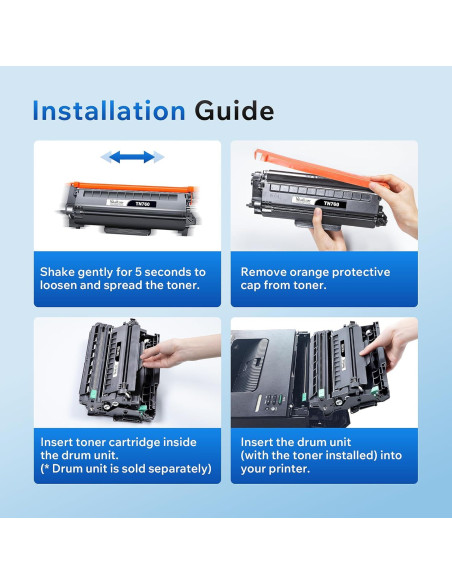 Installation Guide

TN760

Shake gently for 5 seconds to loosen and spread the toner.

TN760

Remove orange protective cap from toner.

Insert toner cartridge inside the drum unit.
(* Drum unit is sold separately)

Insert the drum unit (with the toner installed) into your printer.