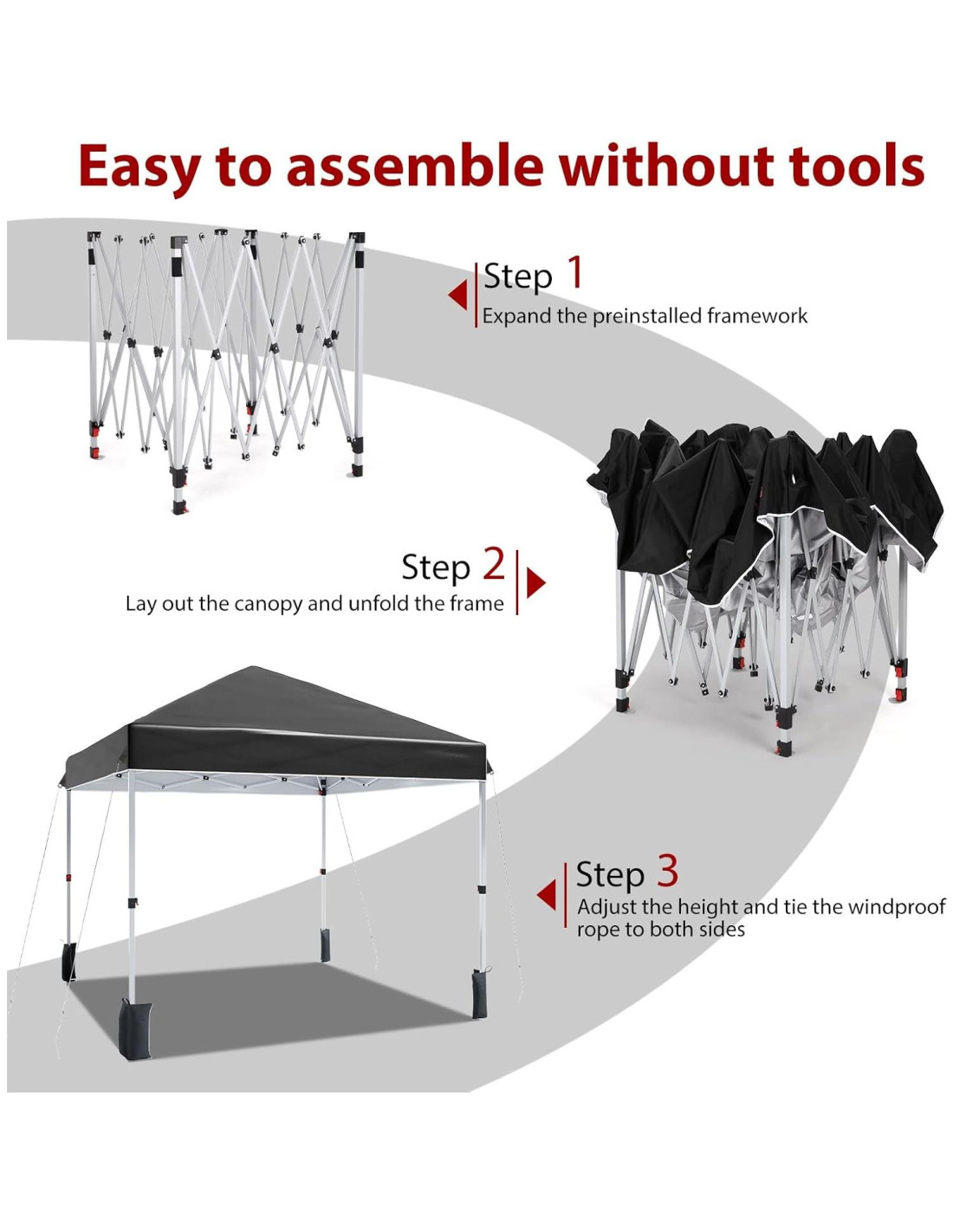 Easy to assemble without tools

Step 1
Expand the preinstalled framework

Step 2
Lay out the canopy and unfold the frame

Step 3
Adjust the height and tie the windproof rope to both sides