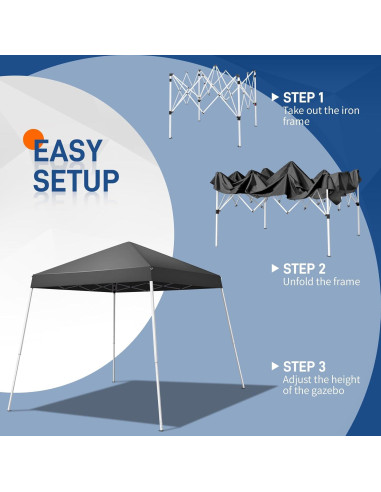 EASY SETUP

STEP 1
Take out the iron frame

STEP 2
Unfold the frame

STEP 3
Adjust the height of the gazebo