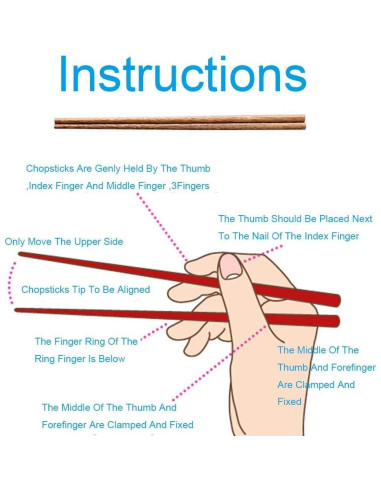 Instructions

Chopsticks Are Genly Held By The Thumb ,Index Finger And Middle Finger ,3Fingers

The Thumb Should Be Placed Next To The Nail Of The Index Finger

Only Move The Upper Side

Chopsticks Tip To Be Aligned

The Finger Ring Of The Ring Finger Is Below

The Middle Of The Thumb And Forefinger Are Clamped And Fixed

The Middle Of The Thumb And Forefinger Are Clamped And Fixed