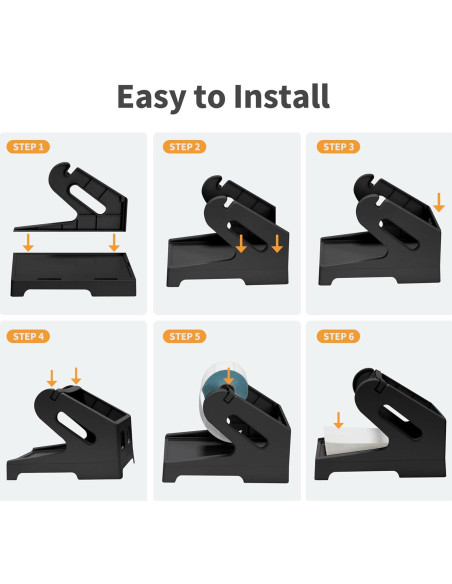 Easy to Install

STEP 1

STEP 2

STEP 3

STEP 4

STEP 5

STEP 6