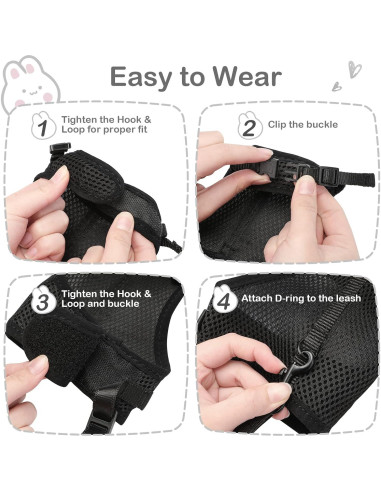 Easy to Wear

1 Tighten the Hook & Loop for proper fit

2 Clip the buckle

3 Tighten the Hook & Loop and buckle

4 Attach D-ring to the leash