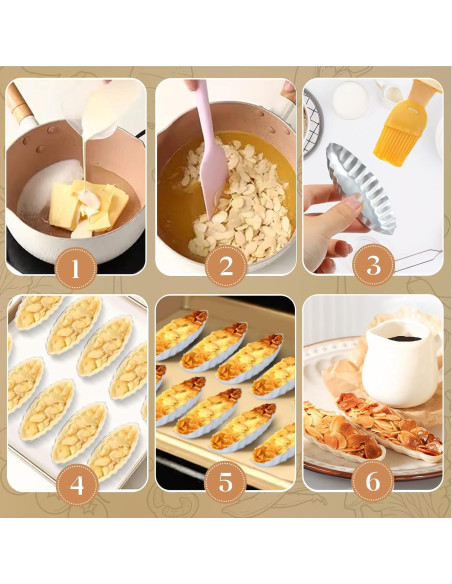 1
2
3
4
5
6