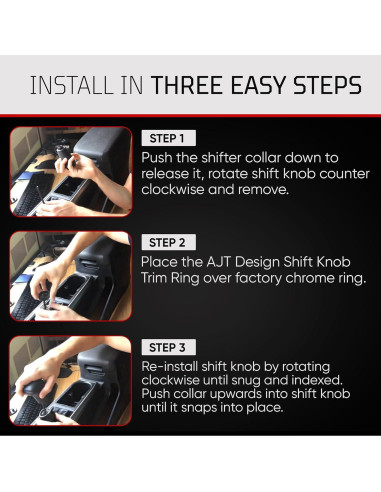 INSTALL IN THREE EASY STEPS

STEP 1

Push the shifter collar down to release it, rotate shift knob counter clockwise and remove.

STEP 2

Place the AJT Design Shift Knob Trim Ring over factory chrome ring.

STEP 3

Re-install shift knob by rotating clockwise until snug and indexed. Push collar upwards into shift knob until it snaps into place.