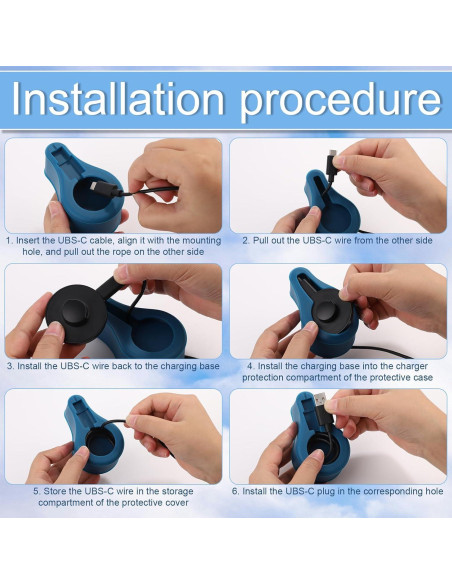 Installation procedure

1. Insert the UBS-C cable, align it with the mounting hole, and pull out the rope on the other side

2. Pull out the UBS-C wire from the other side

3. Install the UBS-C wire back to the charging base

4. Install the charging base into the charger protection compartment of the protective case

5. Store the UBS-C wire in the storage compartment of the protective cover

6. Install the UBS-C plug in the corresponding hole