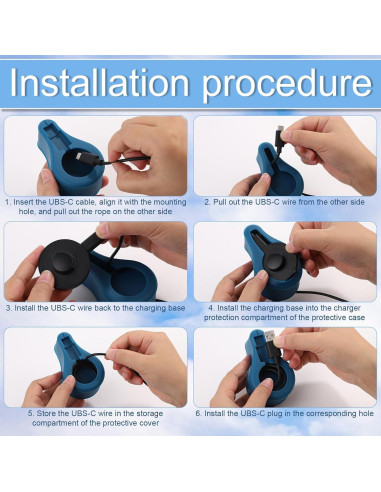 Installation procedure

1. Insert the UBS-C cable, align it with the mounting hole, and pull out the rope on the other side

2. Pull out the UBS-C wire from the other side

3. Install the UBS-C wire back to the charging base

4. Install the charging base into the charger protection compartment of the protective case

5. Store the UBS-C wire in the storage compartment of the protective cover

6. Install the UBS-C plug in the corresponding hole