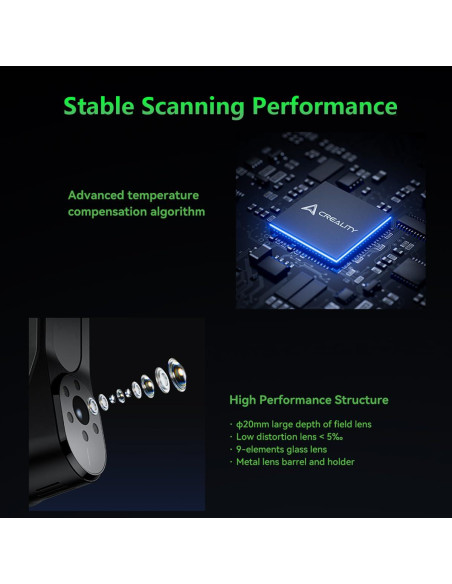 Stable Scanning Performance

Advanced temperature compensation algorithm

CREALITY

High Performance Structure

· ϕ20mm large depth of field lens
· Low distortion lens < 5‰
· 9-elements glass lens
· Metal lens barrel and holder