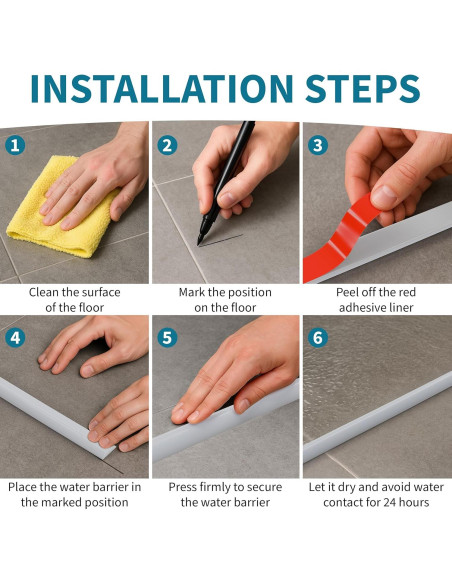 INSTALLATION STEPS

1
Clean the surface of the floor

2
Mark the position on the floor

3
Peel off the red adhesive liner

4
Place the water barrier in the marked position

5
Press firmly to secure the water barrier

6
Let it dry and avoid water contact for 24 hours